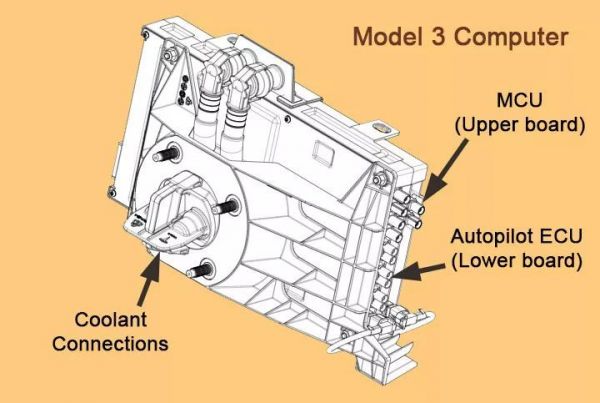 Model 3 Computer

MCU
(Upper board)

Autopilot ECU
(Lower board)

Coolant
Connections