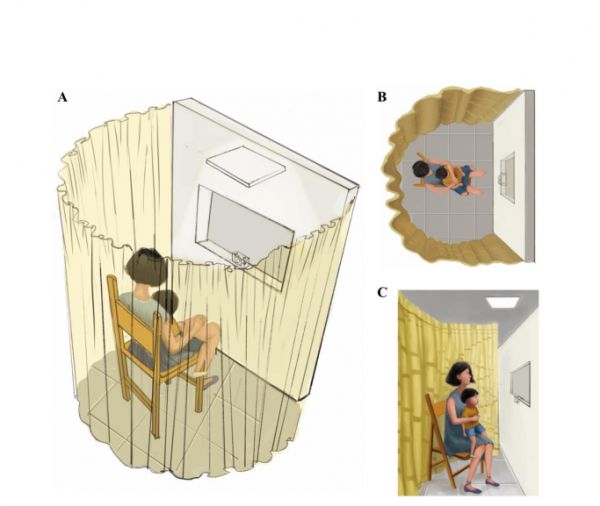 A

B

C