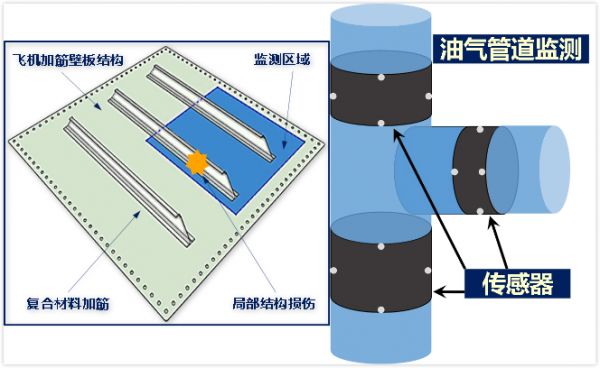 飞机加筋壁板结构

监测区域

复合材料加筋

局部结构损伤

油气管道监测

传感器