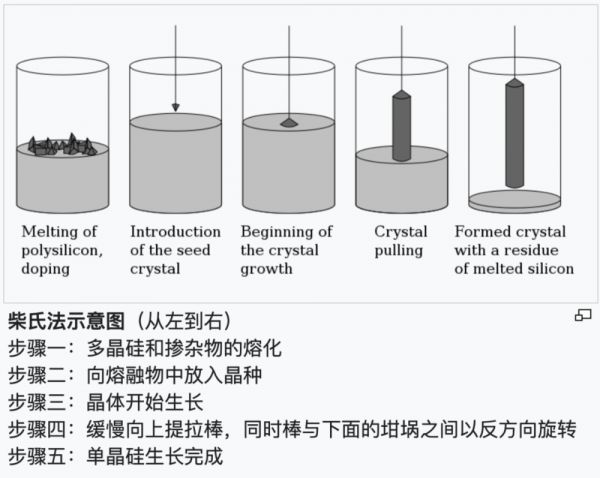 Melting of polysilicon, doping

Introduction of the seed crystal

Beginning of the crystal growth

Crystal pulling

Formed crystal with a residue of melted silicon

柴氏法示意图（从左到右）
步骤一：多晶硅和掺杂物的熔化
步骤二：向熔融物中放入晶种
步骤三：晶体开始生长
步骤四：缓慢向上提拉棒，同时棒与下面的坩埚之间以反方向旋转
步骤五：单晶硅生长完成