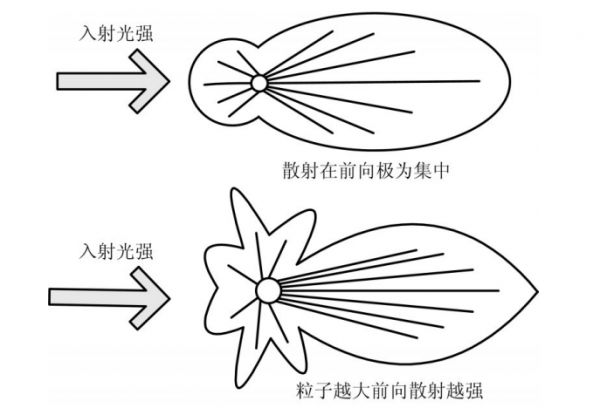 入射光强

散射在前向极为集中

入射光强

粒子越大前向散射越强