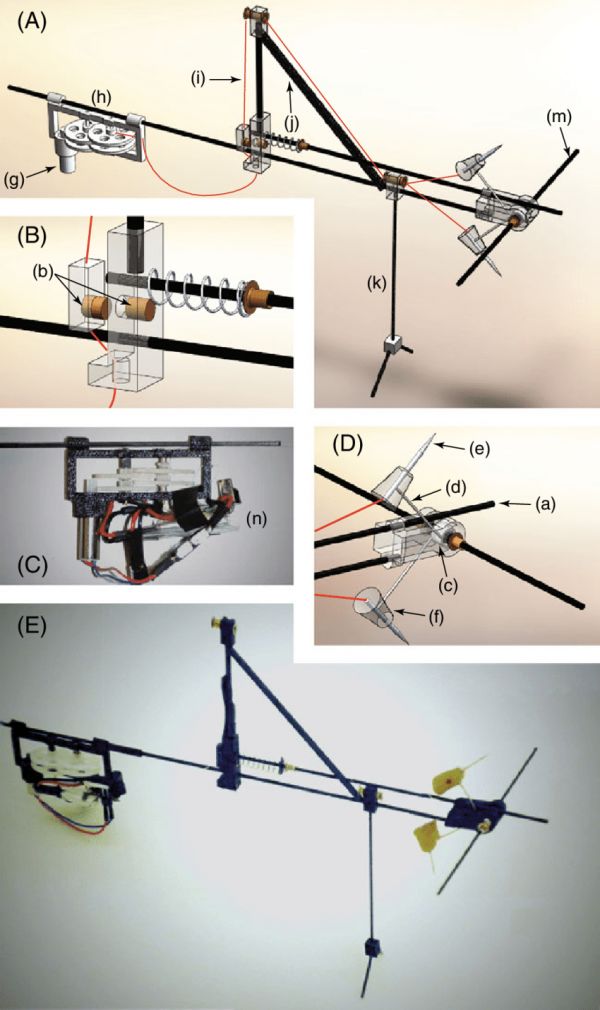 (A)
(h)
(g)
(i)
(j)
(m)
(k)
(B)
(b)
(C)
(n)
(D)
(e)
(d)
(a)
(c)
(f)
(E)