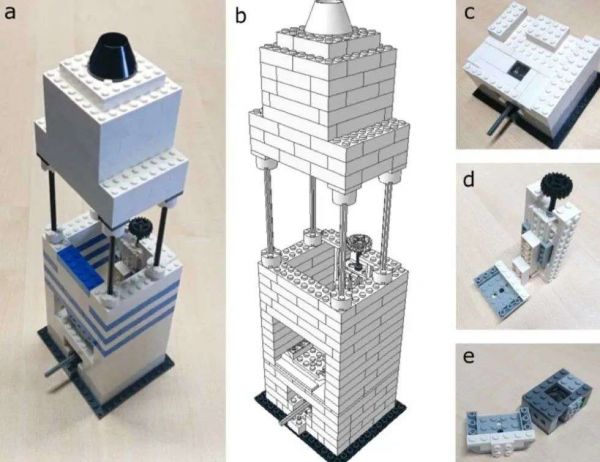 a

b

c

d

e