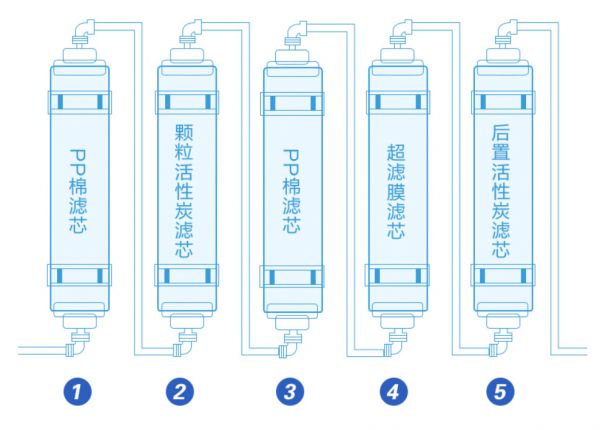 PP棉滤芯

颗粒活性炭滤芯

PP棉滤芯

超滤膜滤芯

后置活性炭滤芯

1

2

3

4

5