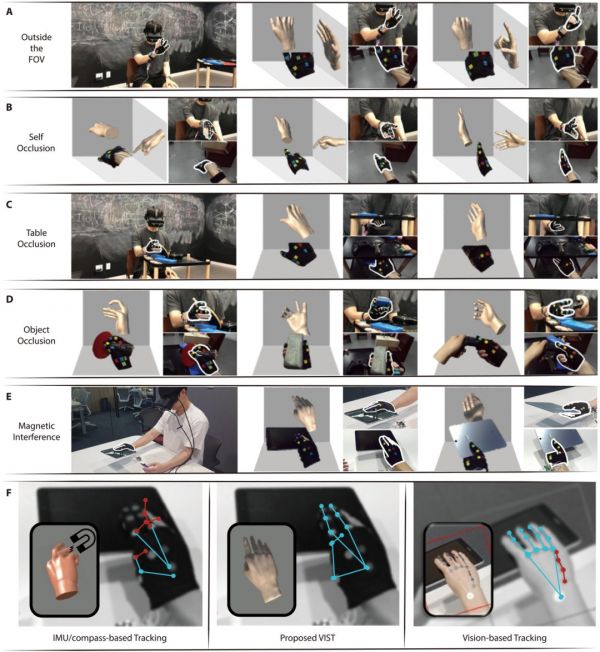 A

Outside the FOV

B

Self Occlusion

C

Table Occlusion

D

Object Occlusion

E

Magnetic Interference

F

IMU/compass-based Tracking

Proposed VIST

Vision-based Tracking