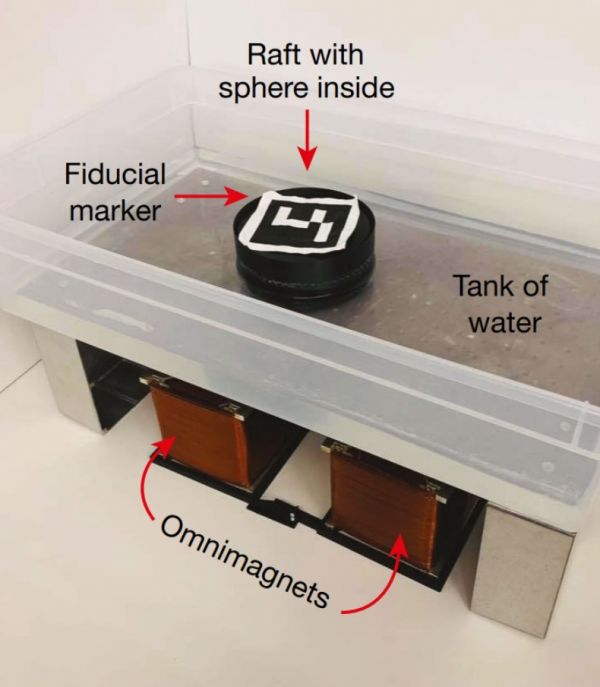 Raft with sphere inside

Fiducial marker

Tank of water

Omnimagnets