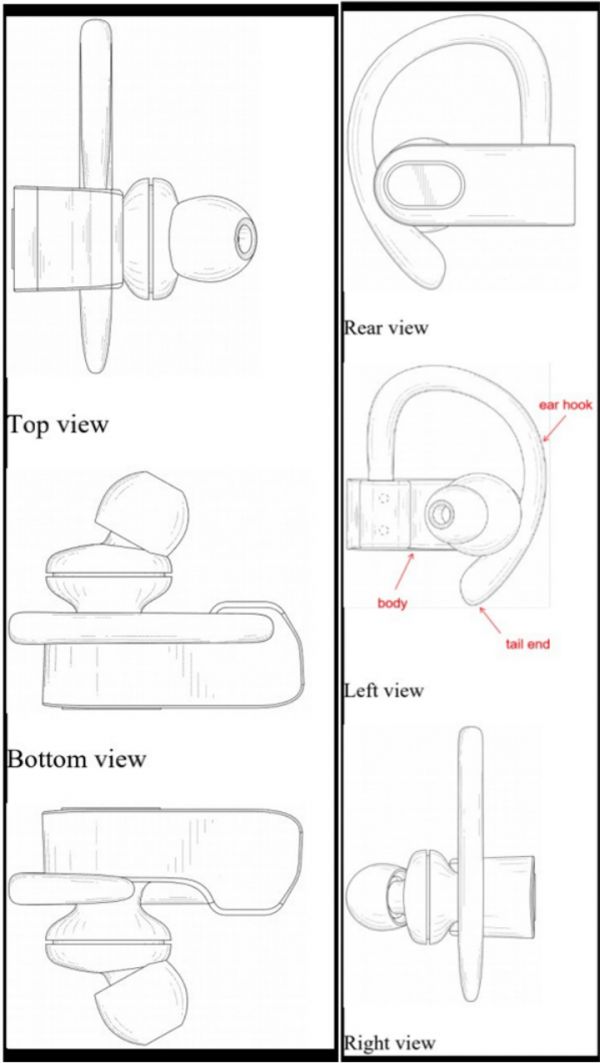 Top view

Bottom view

Rear view

ear hook

body

tail end

Left view

Right view