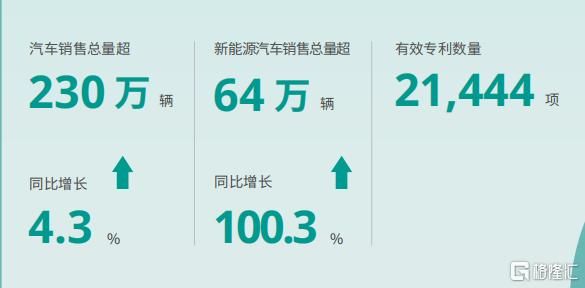 汽车销售总量超

230万 辆

同比增长

4.3 %

新能源汽车销售总量超

64万 辆

同比增长

100.3 %

有效专利数量

21,444 项

格隆汇