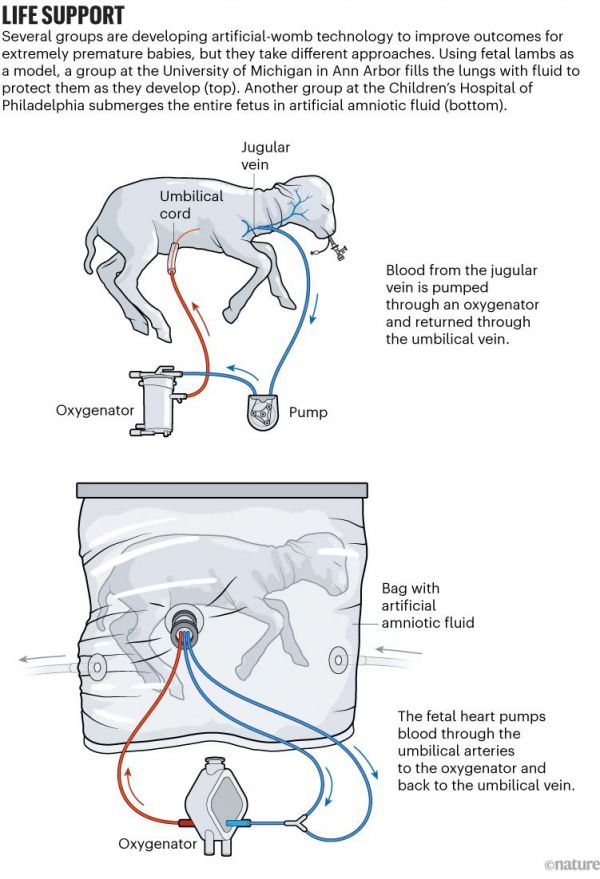 LIFE SUPPORT

Several groups are developing artificial-womb technology to improve outcomes for extremely premature babies, but they take different approaches. Using fetal lambs as a model, a group at the University of Michigan in Ann Arbor fills the lungs with fluid to protect them as they develop (top). Another group at the Children's Hospital of Philadelphia submerges the entire fetus in artificial amniotic fluid (bottom).

Jugular vein

Umbilical cord

Blood from the jugular vein is pumped through an oxygenator and returned through the umbilical vein.

Oxygenator

Pump

Bag with artificial amniotic fluid

The fetal heart pumps blood through the umbilical arteries to the oxygenator and back to the umbilical vein.

Oxygenator

©nature