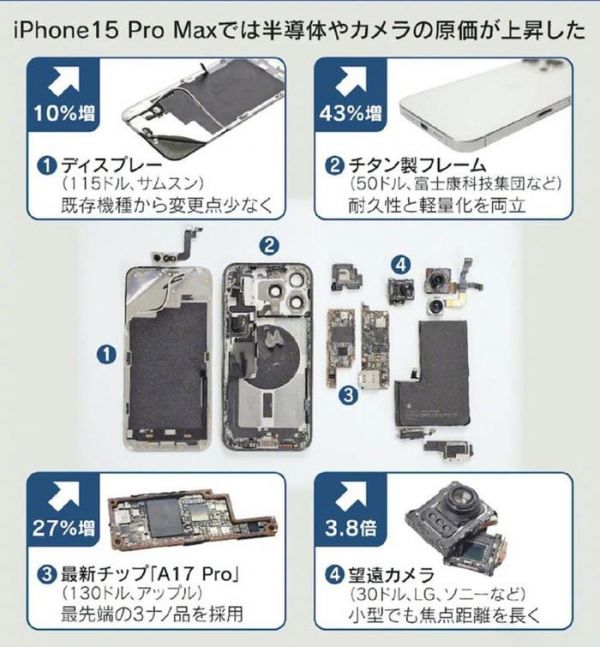 iPhone15 Pro Maxでは半導体やカメラの原価が上昇した

10%増

❶ディスプレー
(115ドル、サムスン)
既存機種から変更点少なく

43%増

❷チタン製フレーム
(50ドル、富士康科技集団など)
耐久性と軽量化を両立

❶ ❷ ❸ ❹

27%増

❸最新チップ「A17 Pro」
(130ドル、アップル)
最先端の3ナノ品を採用

3.8倍

❹望遠カメラ
(30ドル、LG、ソニーなど)
小型でも焦点距離を長く