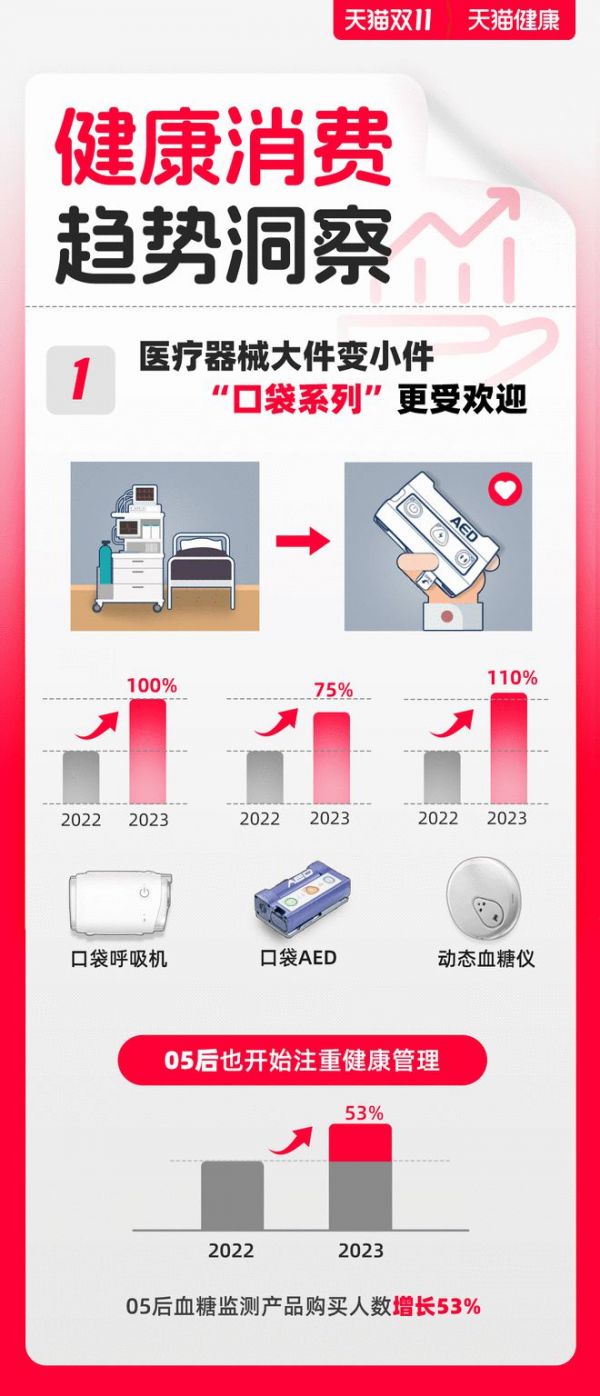 天猫双11 天猫健康

健康消费
趋势洞察

1 医疗器械大件变小件
“口袋系列”更受欢迎

AED

100%
2022 2023

75%
2022 2023

110%
2022 2023

AED

口袋呼吸机 口袋AED 动态血糖仪

05后也开始注重健康管理

53%
2022 2023

05后血糖监测产品购买人数增长53%