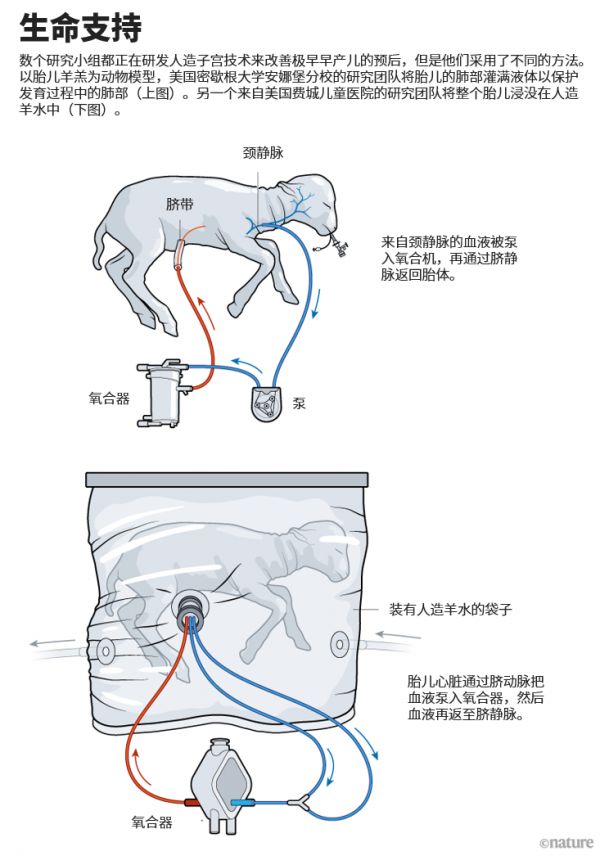 生命支持

数个研究小组都正在研发人造子宫技术来改善极早早产儿的预后，但是他们采用了不同的方法。以胎儿羊羔为动物模型，美国密歇根大学安娜堡分校的研究团队将胎儿的肺部灌满液体以保护发育过程中的肺部（上图）。另一个来自美国费城儿童医院的研究团队将整个胎儿浸没在人造羊水中（下图）。

颈静脉

脐带

来自颈静脉的血液被泵入氧合机，再通过脐静脉返回胎体。

氧合器

泵

装有人造羊水的袋子

胎儿心脏通过脐动脉把血液泵入氧合器，然后血液再返至脐静脉。

氧合器

©nature