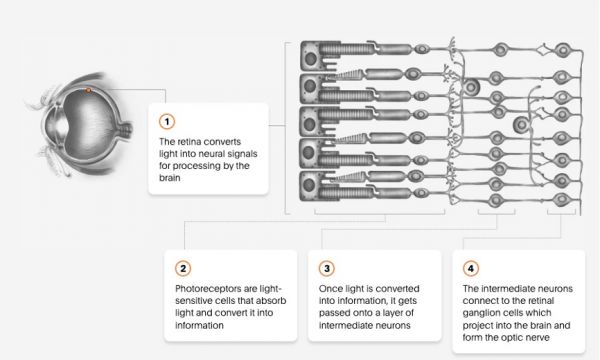 1

The retina converts light into neural signals for processing by the brain

2

Photoreceptors are light-sensitive cells that absorb light and convert it into information

3

Once light is converted into information, it gets passed onto a layer of intermediate neurons

4

The intermediate neurons connect to the retinal ganglion cells which project into the brain and form the optic nerve