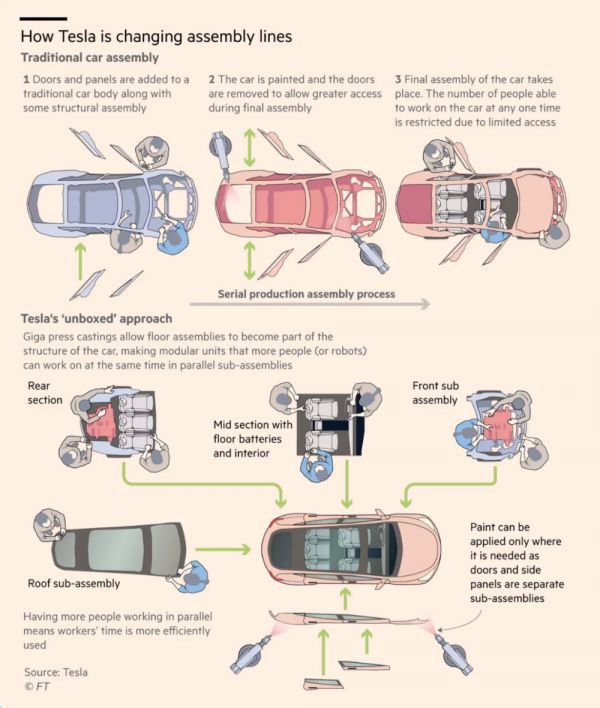 How Tesla is changing assembly lines

Traditional car assembly

1 Doors and panels are added to a traditional car body along with some structural assembly

2 The car is painted and the doors are removed to allow greater access during final assembly

3 Final assembly of the car takes place. The number of people able to work on the car at any one time is restricted due to limited access

Serial production assembly process

Tesla's 'unboxed' approach

Giga press castings allow floor assemblies to become part of the structure of the car, making modular units that more people (or robots) can work on at the same time in parallel sub-assemblies

Rear section

Mid section with floor batteries and interior

Front sub assembly

Roof sub-assembly

Paint can be applied only where it is needed as doors and side panels are separate sub-assemblies

Having more people working in parallel means workers' time is more efficiently used

Source: Tesla
© FT