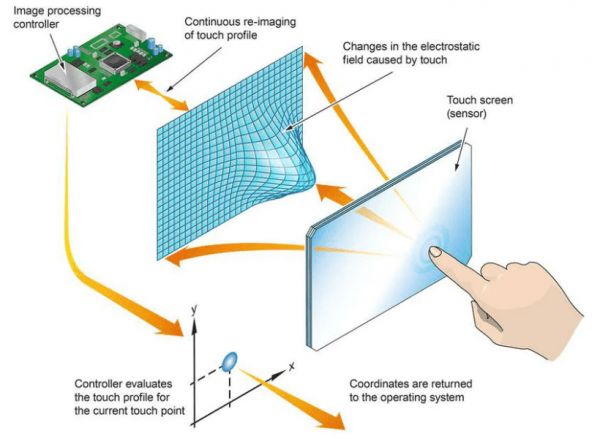 Image processing controller

Continuous re-imaging of touch profile

Changes in the electrostatic field caused by touch

Touch screen (sensor)

y

x

Controller evaluates the touch profile for the current touch point

Coordinates are returned to the operating system