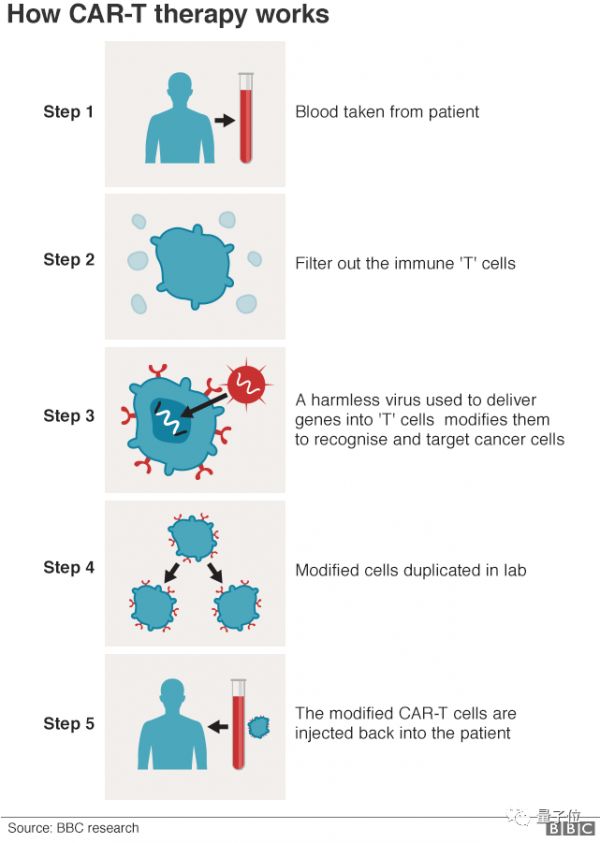 How CAR-T therapy works

Step 1

Blood taken from patient

Step 2

Filter out the immune 'T' cells

Step 3

A harmless virus used to deliver genes into 'T' cells modifies them to recognise and target cancer cells

Step 4

Modified cells duplicated in lab

Step 5

The modified CAR-T cells are injected back into the patient

Source: BBC research

量子位

BBC