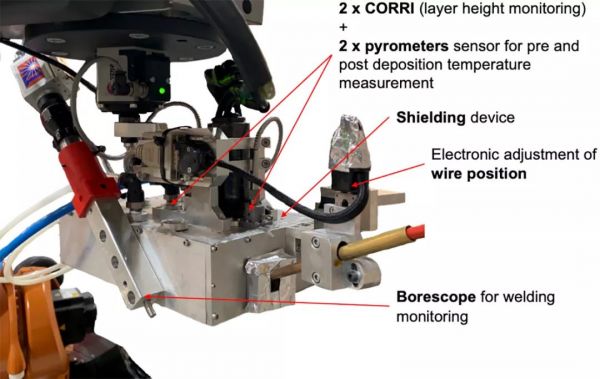 2 x CORRI (layer height monitoring)
+
2 x pyrometers sensor for pre and post deposition temperature measurement

Shielding device

Electronic adjustment of wire position

Borescope for welding monitoring