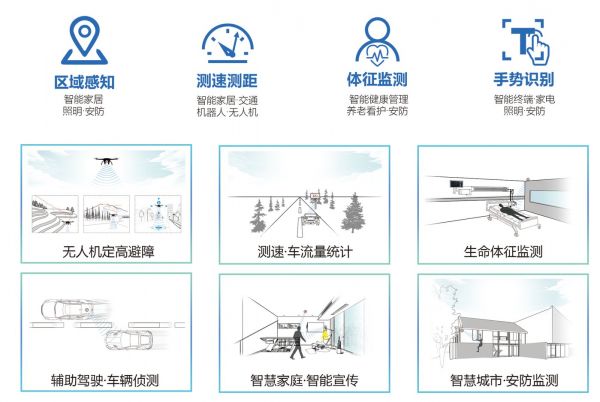 区域感知
智能家居
照明·安防

测速测距
智能家居·交通
机器人·无人机

体征监测
智能健康管理
养老看护·安防

手势识别
智能终端·家电
照明·安防

无人机定高避障

测速·车流量统计

生命体征监测

辅助驾驶·车辆侦测

智慧家庭·智能宣传

智慧城市·安防监测