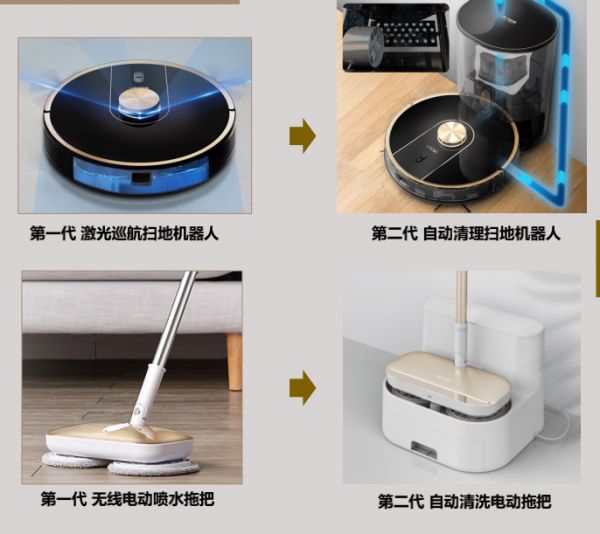 第一代 激光巡航扫地机器人

第二代 自动清理扫地机器人

第一代 无线电动喷水拖把

第二代 自动清洗电动拖把