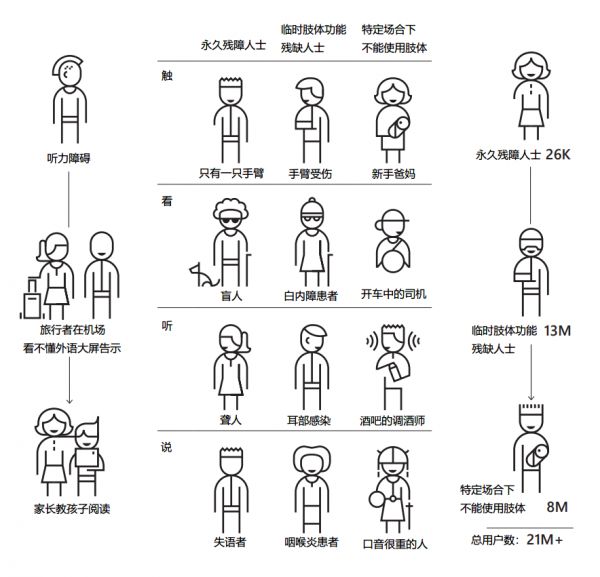 听力障碍

旅行者在机场
看不懂外语大屏告示

家长教孩子阅读

| | 永久残障人士 | 临时肢体功能残缺人士 | 特定场合下不能使用肢体 |
|---|---|---|---|
| 触 | 只有一只手臂 | 手臂受伤 | 新手爸妈 |
| 看 | 盲人 | 白内障患者 | 开车中的司机 |
| 听 | 聋人 | 耳部感染 | 酒吧的调酒师 |
| 说 | 失语者 | 咽喉炎患者 | 口音很重的人 |

永久残障人士 26K

临时肢体功能残缺人士 13M

特定场合下不能使用肢体 8M

总用户数：21M+