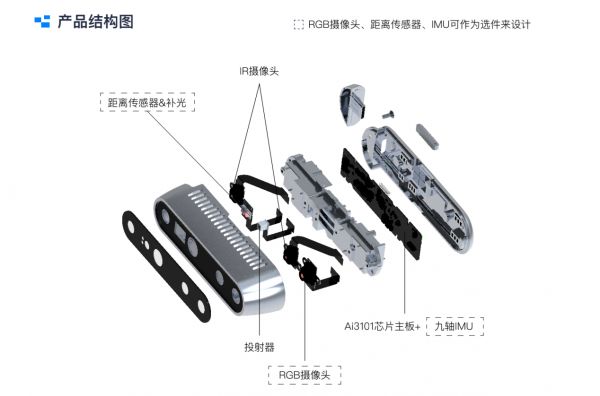 产品结构图

RGB摄像头、距离传感器、IMU可作为选件来设计

IR摄像头

距离传感器&补光

Ai3101芯片主板+

九轴IMU

投射器

RGB摄像头